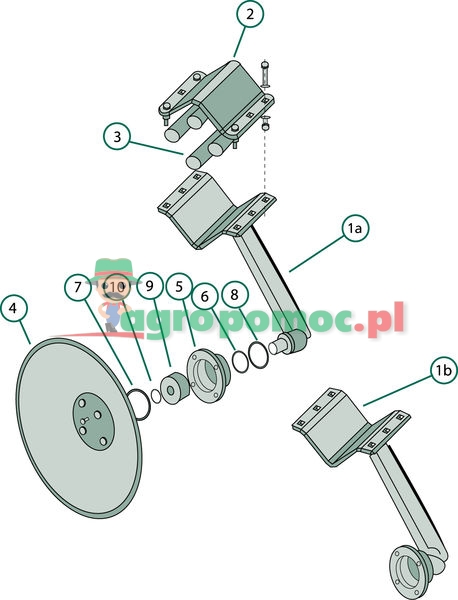 2
3
1a
7
10
9
5
6
8
4
agropomoc.pl
1b